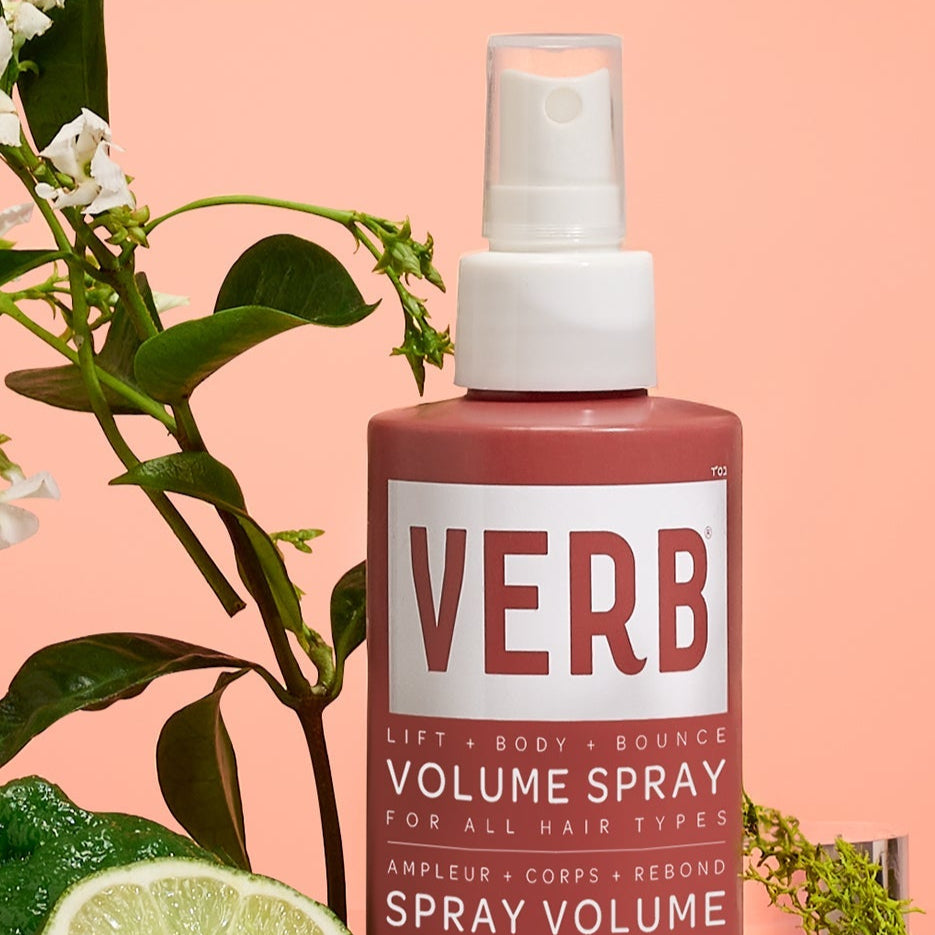 VERB®

LIFT + BODY + BOUNCE
VOLUME SPRAY
FOR ALL HAIR TYPES

AMPLEUR + CORPS + REBOND
SPRAY VOLUME