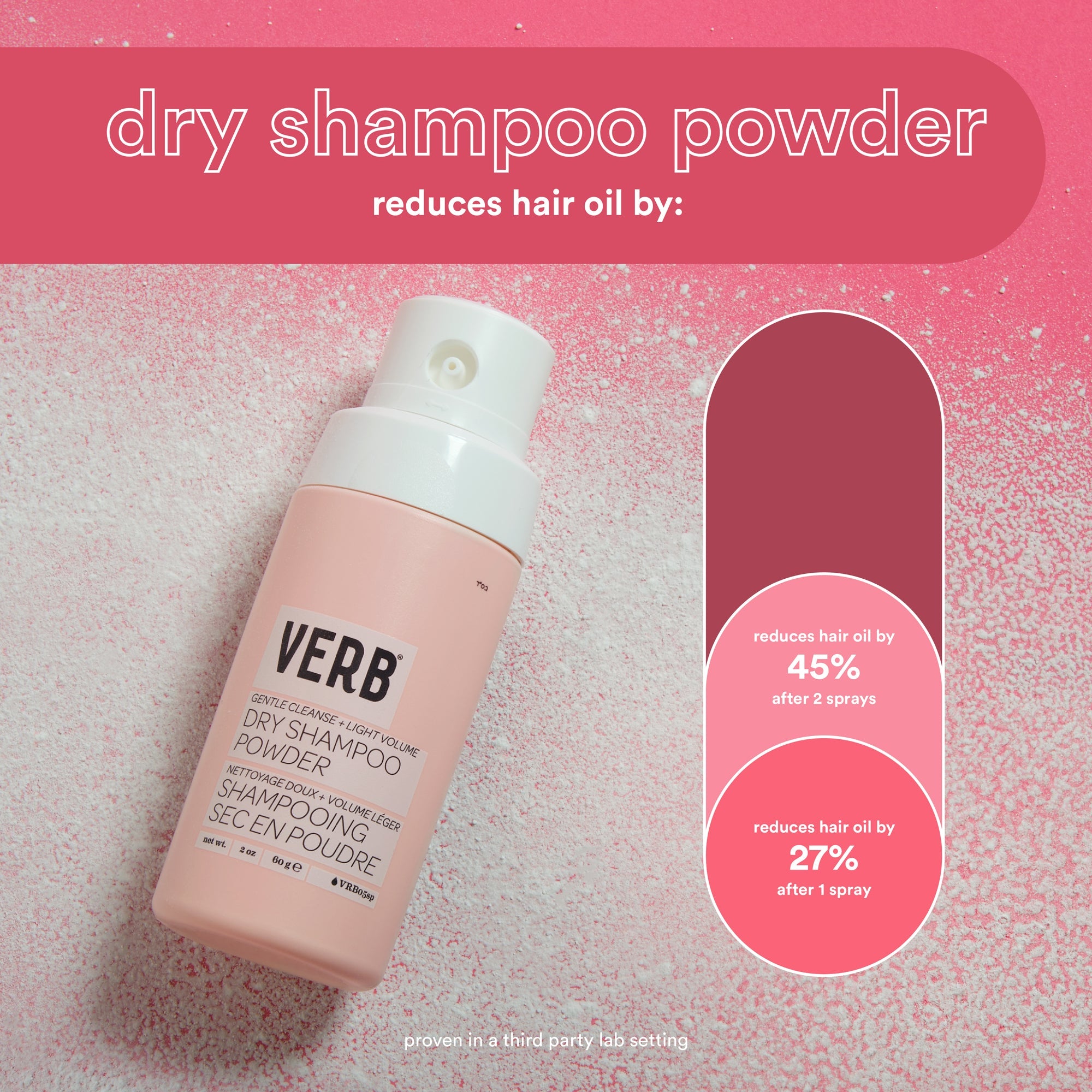 dry shampoo powder

reduces hair oil by:

VERB®

GENTLE CLEANSE + LIGHT VOLUME

DRY SHAMPOO POWDER

NETTOYAGE DOUX + VOLUME LÉGER

SHAMPOOING SEC EN POUDRE

net wt. 2 oz 60 g ℮

VRB05sp

reduces hair oil by
45%
after 2 sprays

reduces hair oil by
27%
after 1 spray

proven in a third party lab setting