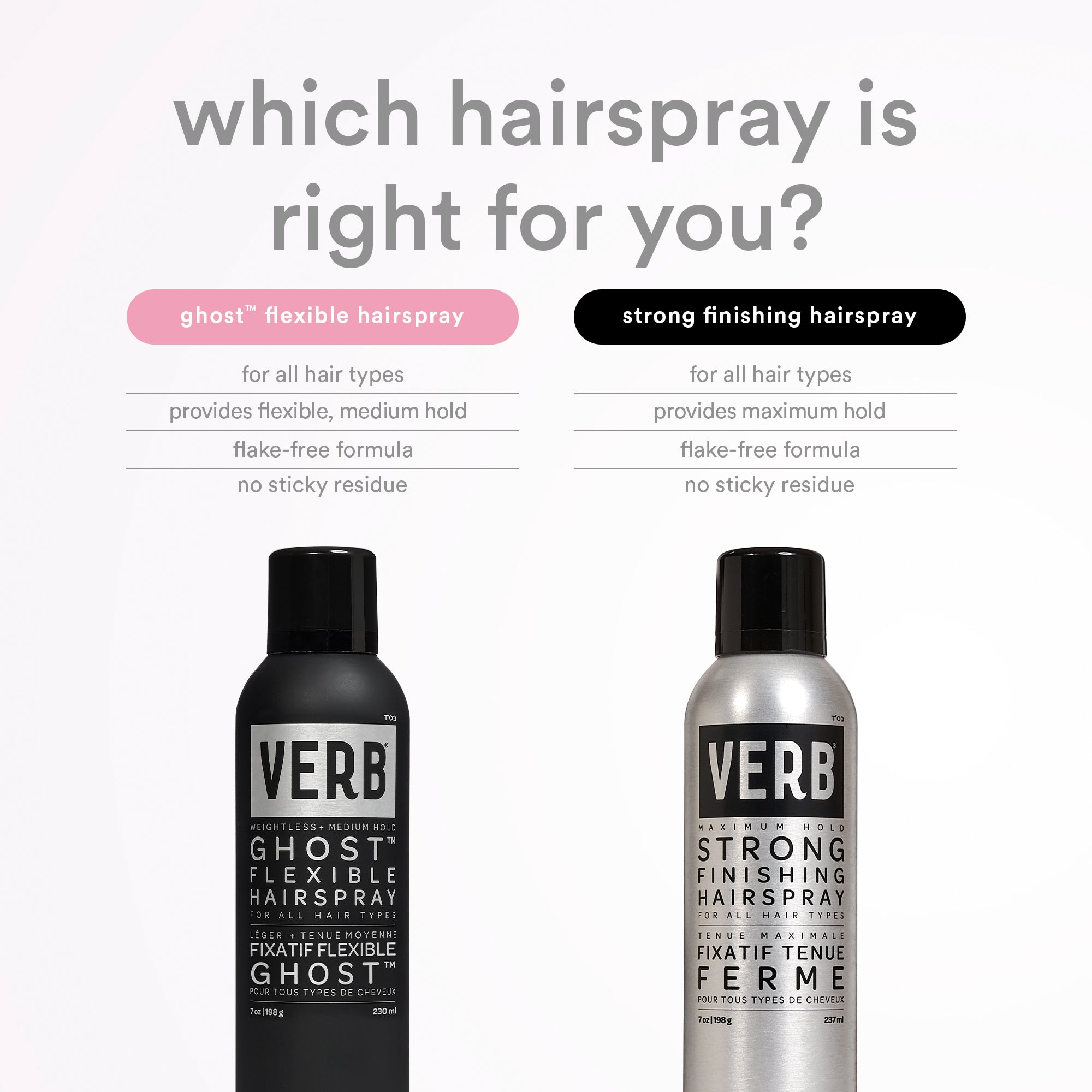 which hairspray is right for you?

ghost™ flexible hairspray

for all hair types

provides flexible, medium hold

flake-free formula

no sticky residue

strong finishing hairspray

for all hair types

provides maximum hold

flake-free formula

no sticky residue

בס"ד

VERB®

WEIGHTLESS + MEDIUM HOLD
GHOST™
FLEXIBLE
HAIRSPRAY
FOR ALL HAIR TYPES
LÉGER + TENUE MOYENNE
FIXATIF FLEXIBLE
GHOST™
POUR TOUS TYPES DE CHEVEUX
7 oz | 198 g 230 ml

בס"ד

VERB®

MAXIMUM HOLD
STRONG
FINISHING
HAIRSPRAY
FOR ALL HAIR TYPES
TENUE MAXIMALE
FIXATIF TENUE
FERME
POUR TOUS TYPES DE CHEVEUX
7 oz | 198 g 237 ml